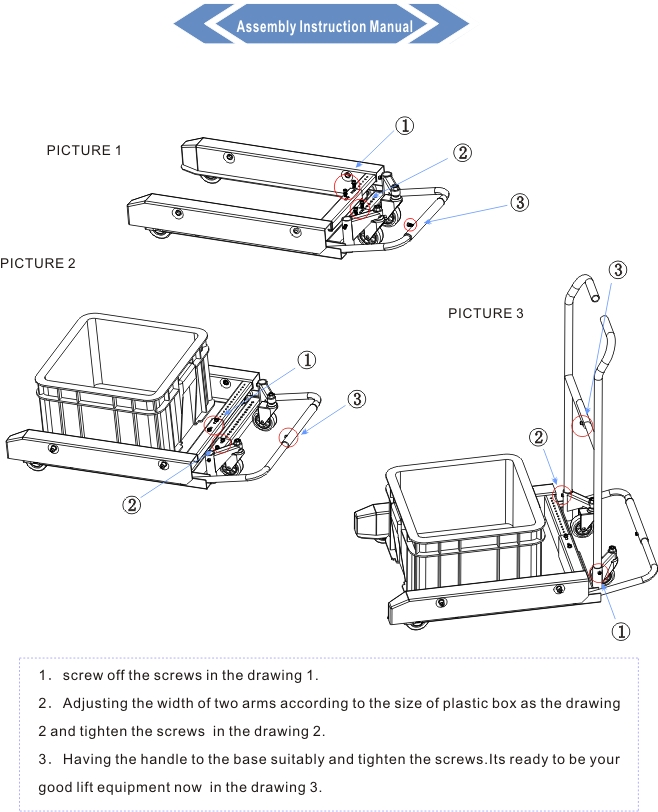 Assembly Instruction Manual

PICTURE 1

①

②

③

PICTURE 2

①

③

②

PICTURE 3

③

②

①

1. screw off the screws in the drawing 1.

2. Adjusting the width of two arms according to the size of plastic box as the drawing 2 and tighten the screws in the drawing 2.

3. Having the handle to the base suitably and tighten the screws.Its ready to be your good lift equipment now in the drawing 3.